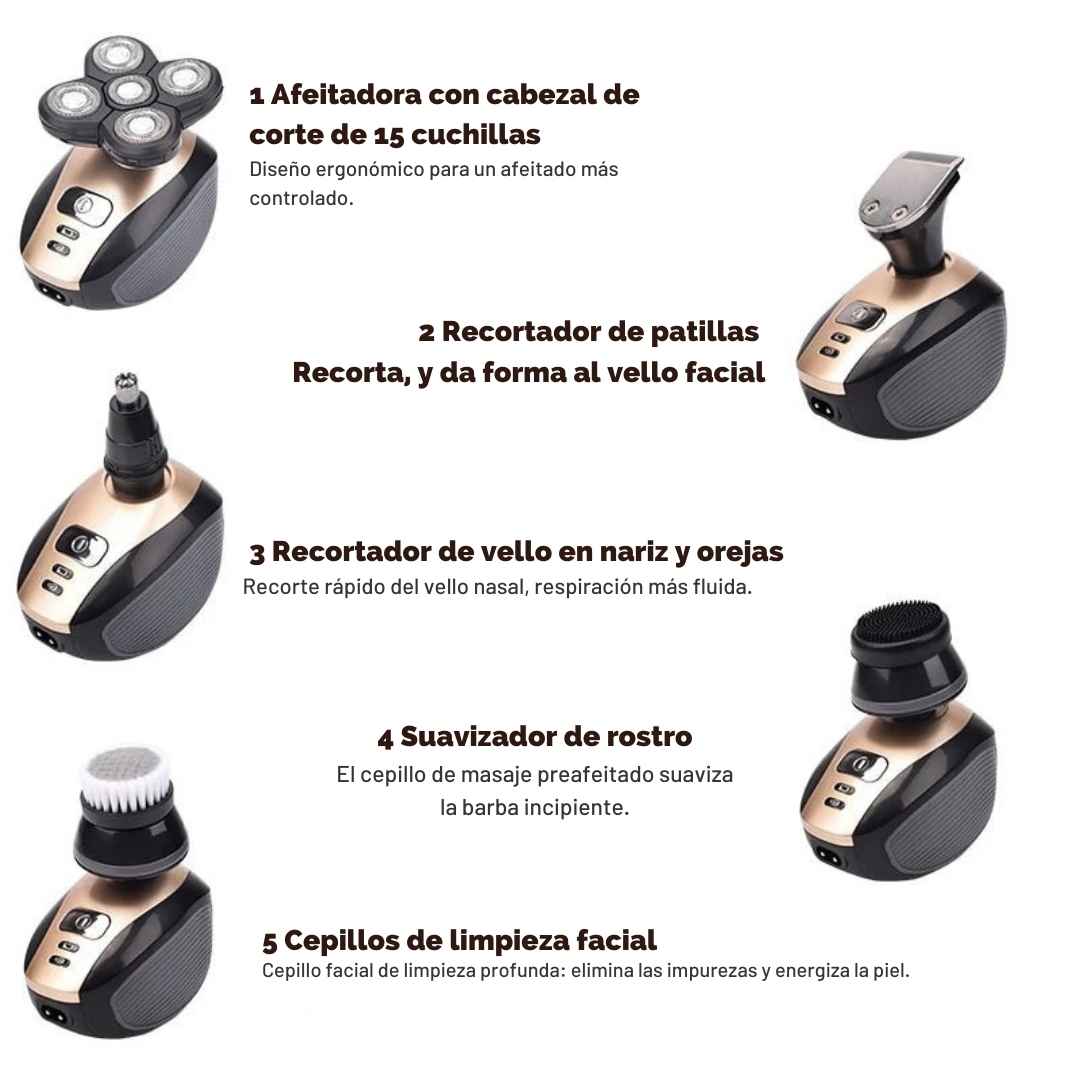 1 Afeitadora con cabezal de corte de 15 cuchillas
Diseño ergonómico para un afeitado más controlado.

2 Recortador de patillas
Recorta, y da forma al vello facial

3 Recortador de vello en nariz y orejas
Recorte rápido del vello nasal, respiración más fluida.

4 Suavizador de rostro
El cepillo de masaje preafeitado suaviza la barba incipiente.

5 Cepillos de limpieza facial
Cepillo facial de limpieza profunda: elimina las impurezas y energiza la piel.